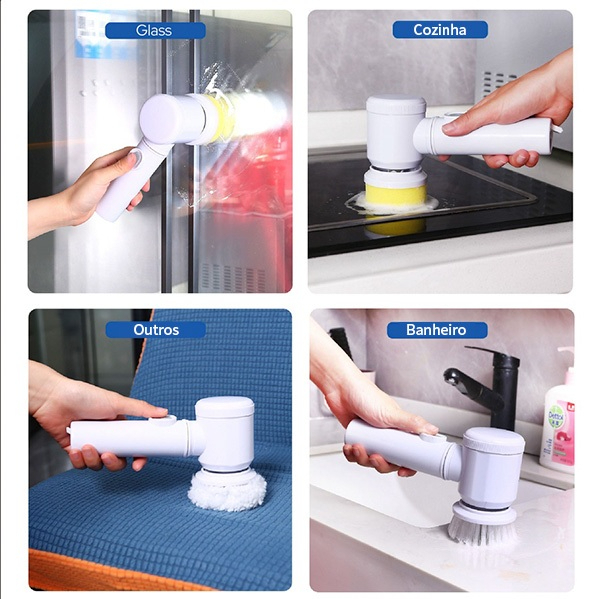 Glass

Cozinha

Outros

Banheiro

Dettol